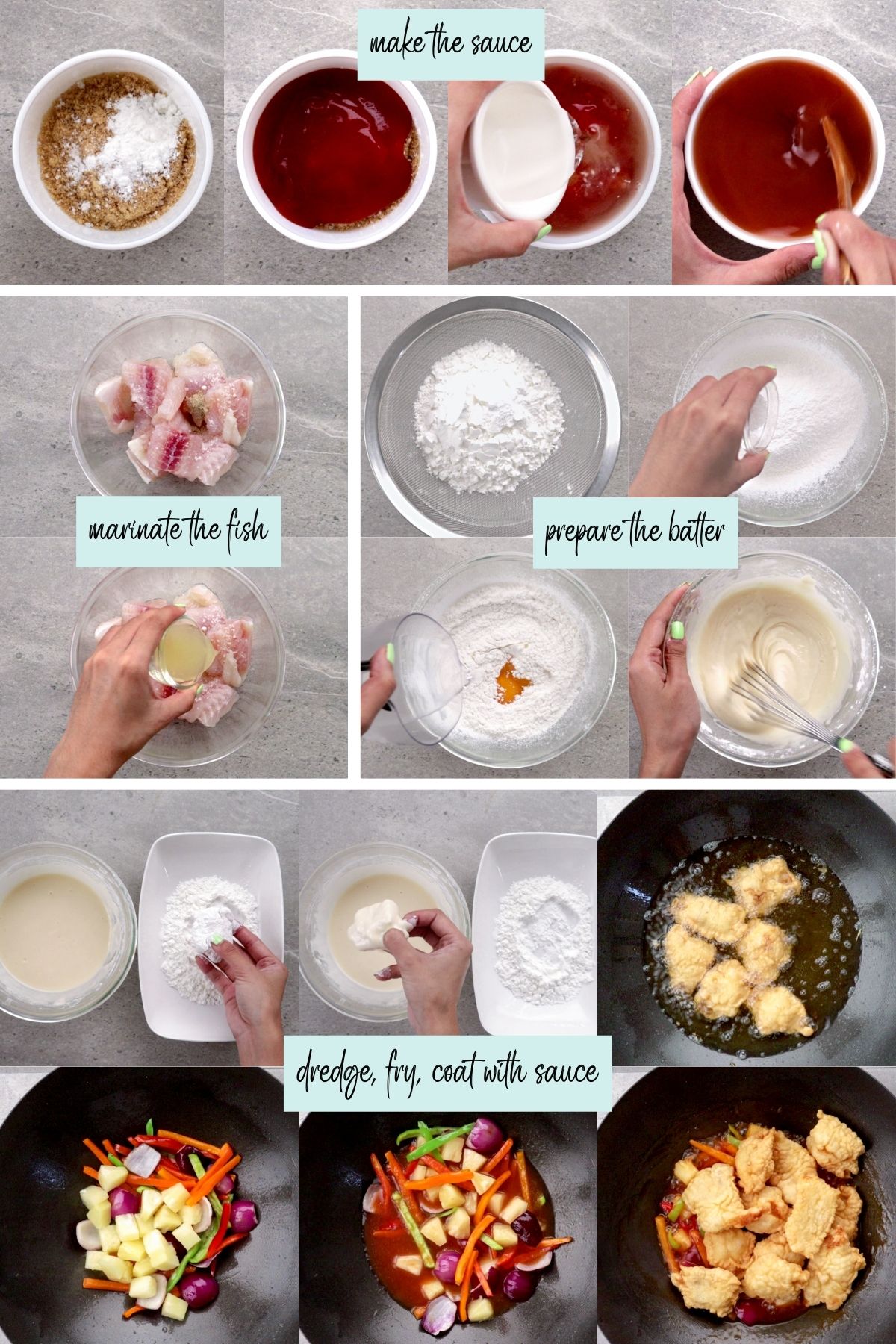 make the sauce

marinate the fish

prepare the batter

dredge, fry, coat with sauce