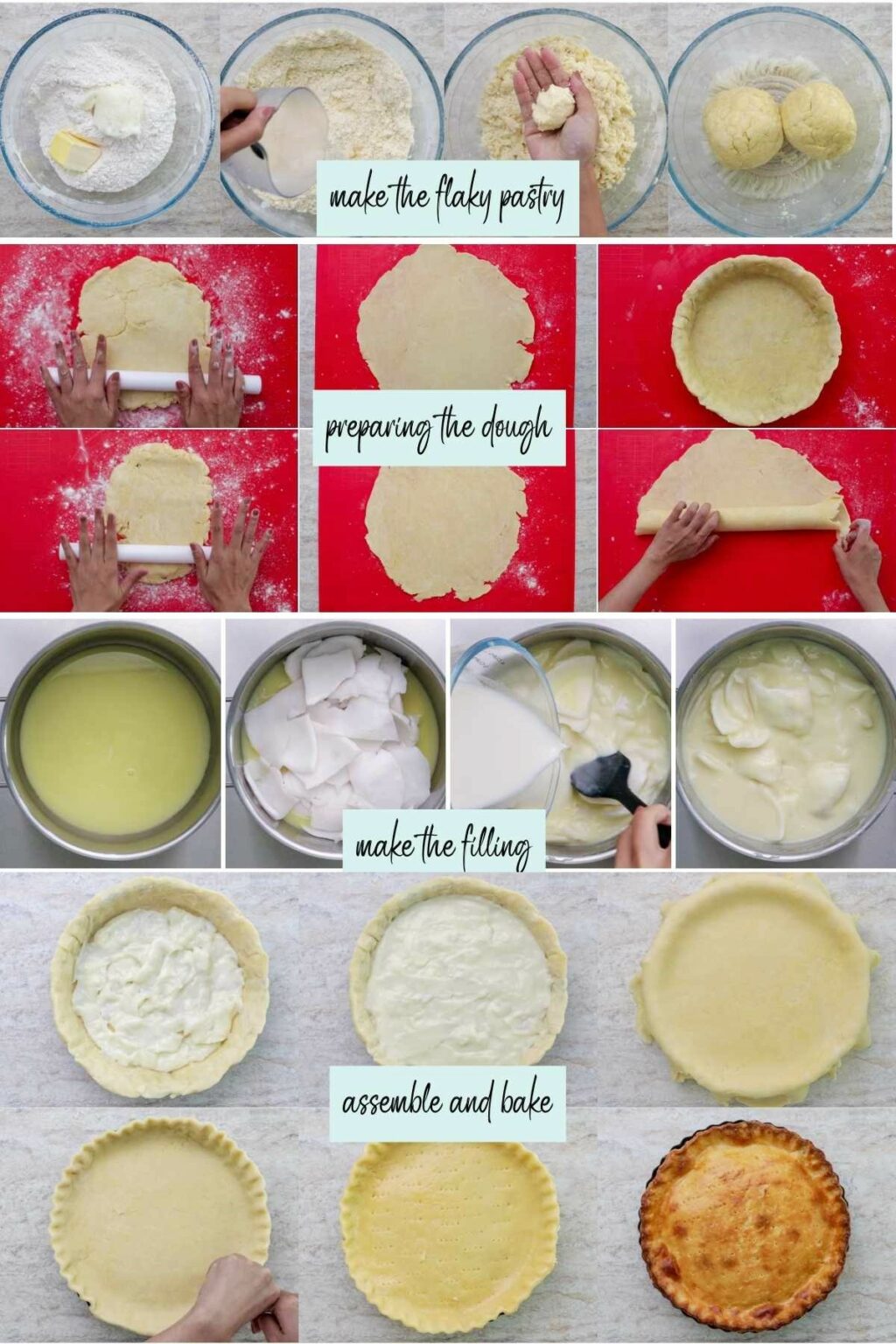 make the flaky pastry

preparing the dough

make the filling

assemble and bake